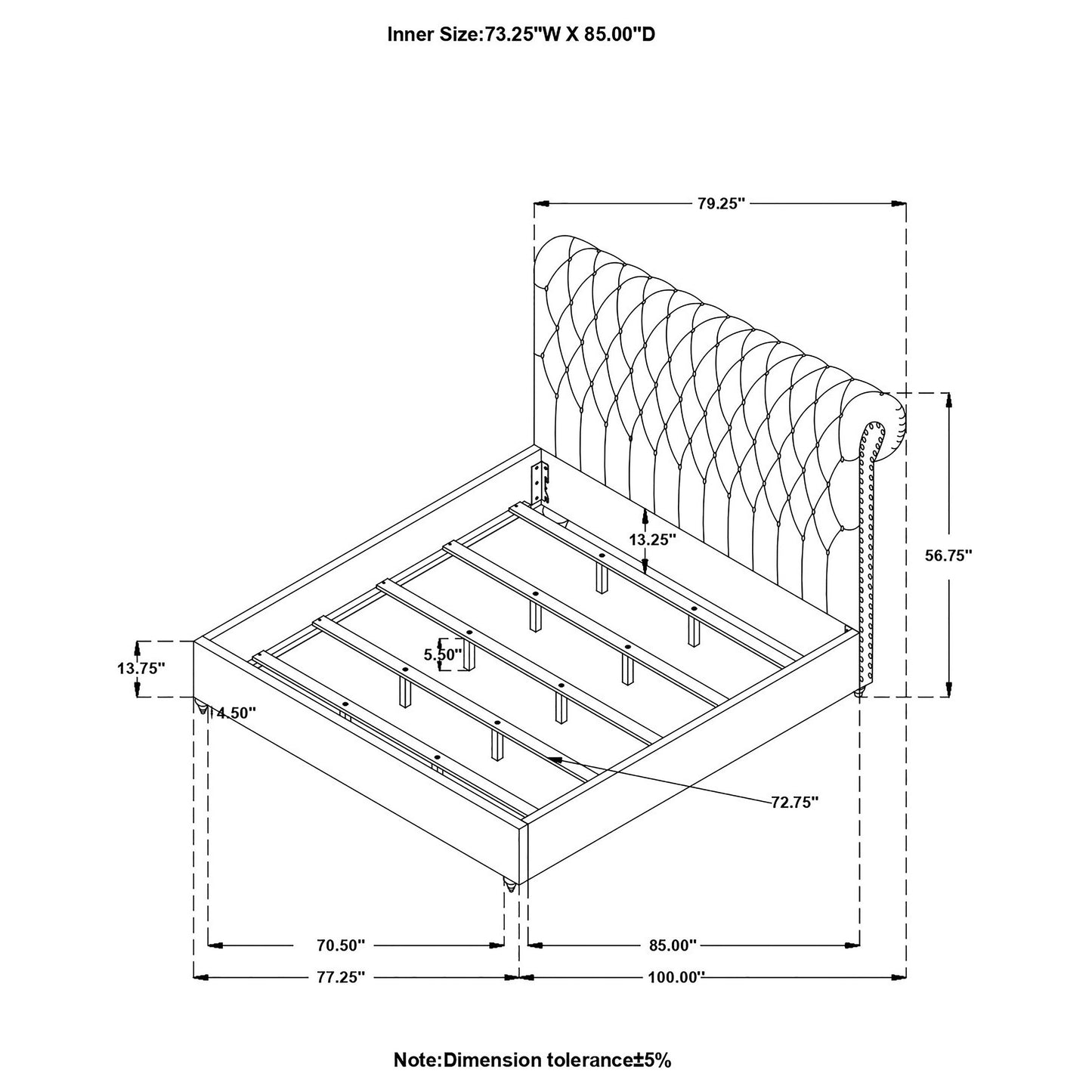 Inner Size:73.25"W X 85.00"D

79.25"

13.25"

56.75"

13.75"

5.50"

4.50"

72.75"

70.50"

85.00"

77.25"

100.00"

Note:Dimension tolerance±5%