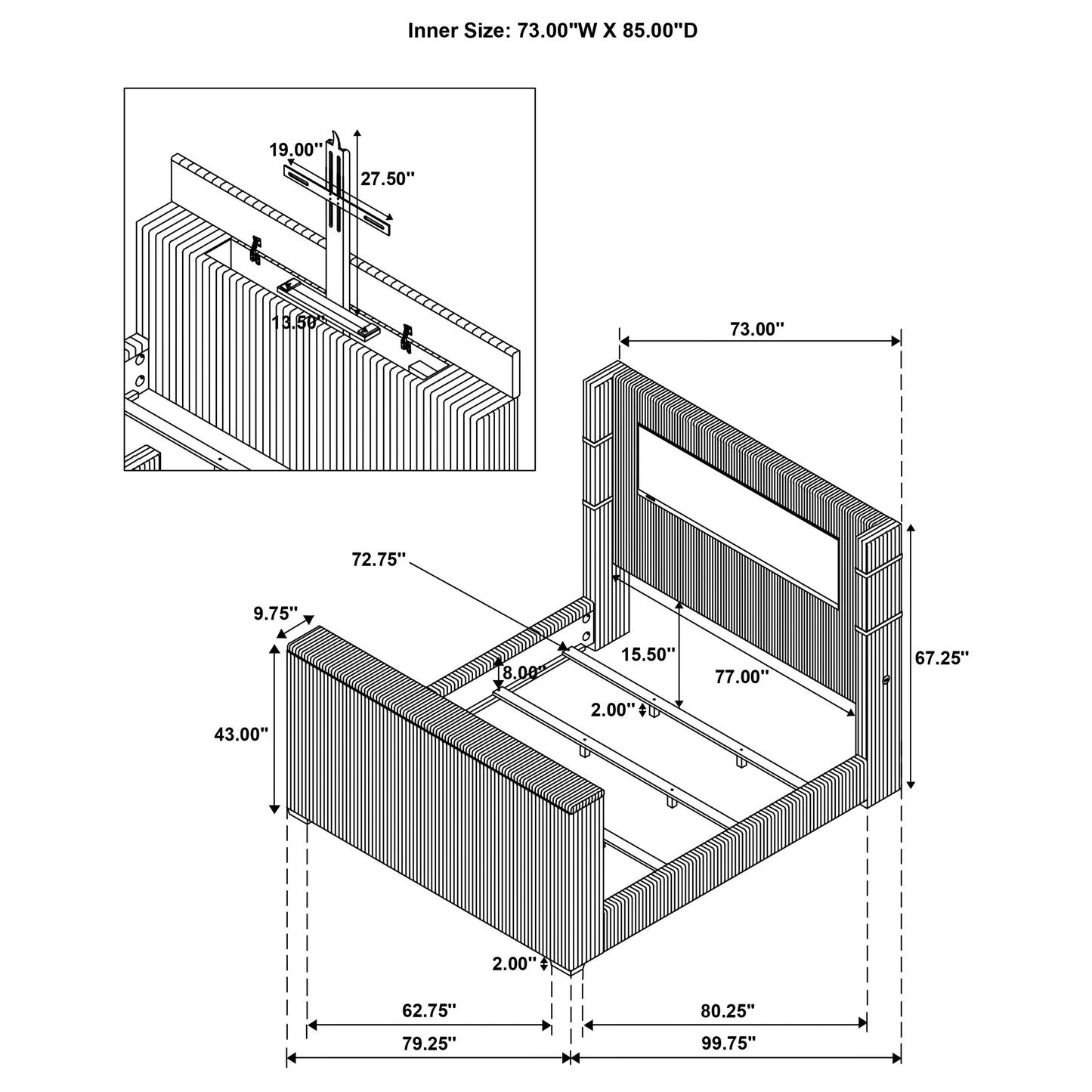 Inner Size: 73.00"W X 85.00"D

19.00"
27.50"
13.50"

73.00"
72.75"
9.75"
15.50"
8.00"
77.00"
67.25"
2.00"
43.00"
2.00"
62.75"
80.25"
79.25"
99.75"