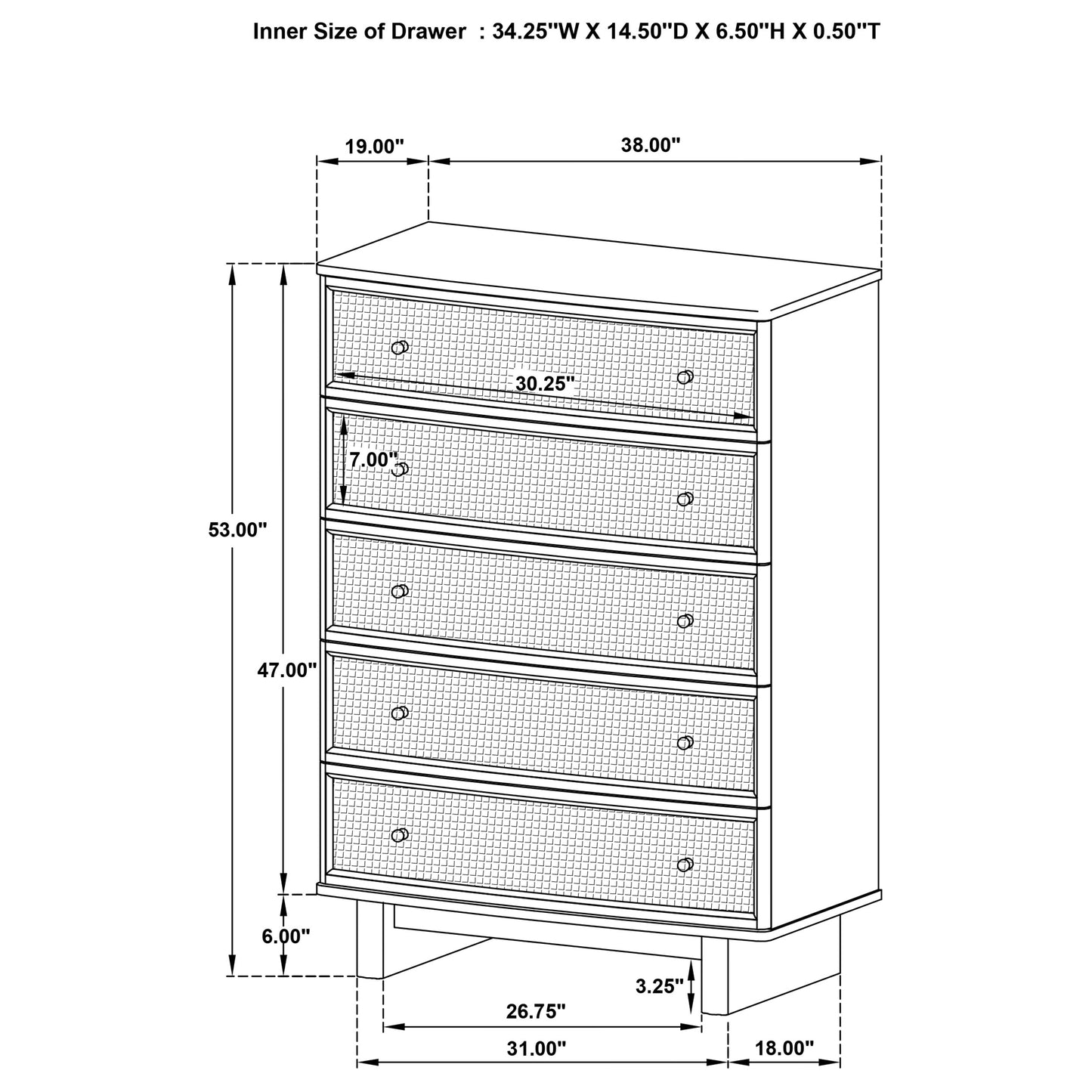 Inner Size of Drawer : 34.25"W X 14.50"D X 6.50"H X 0.50"T

19.00"

38.00"

30.25"

7.00"

53.00"

47.00"

6.00"

3.25"

26.75"

31.00"

18.00"