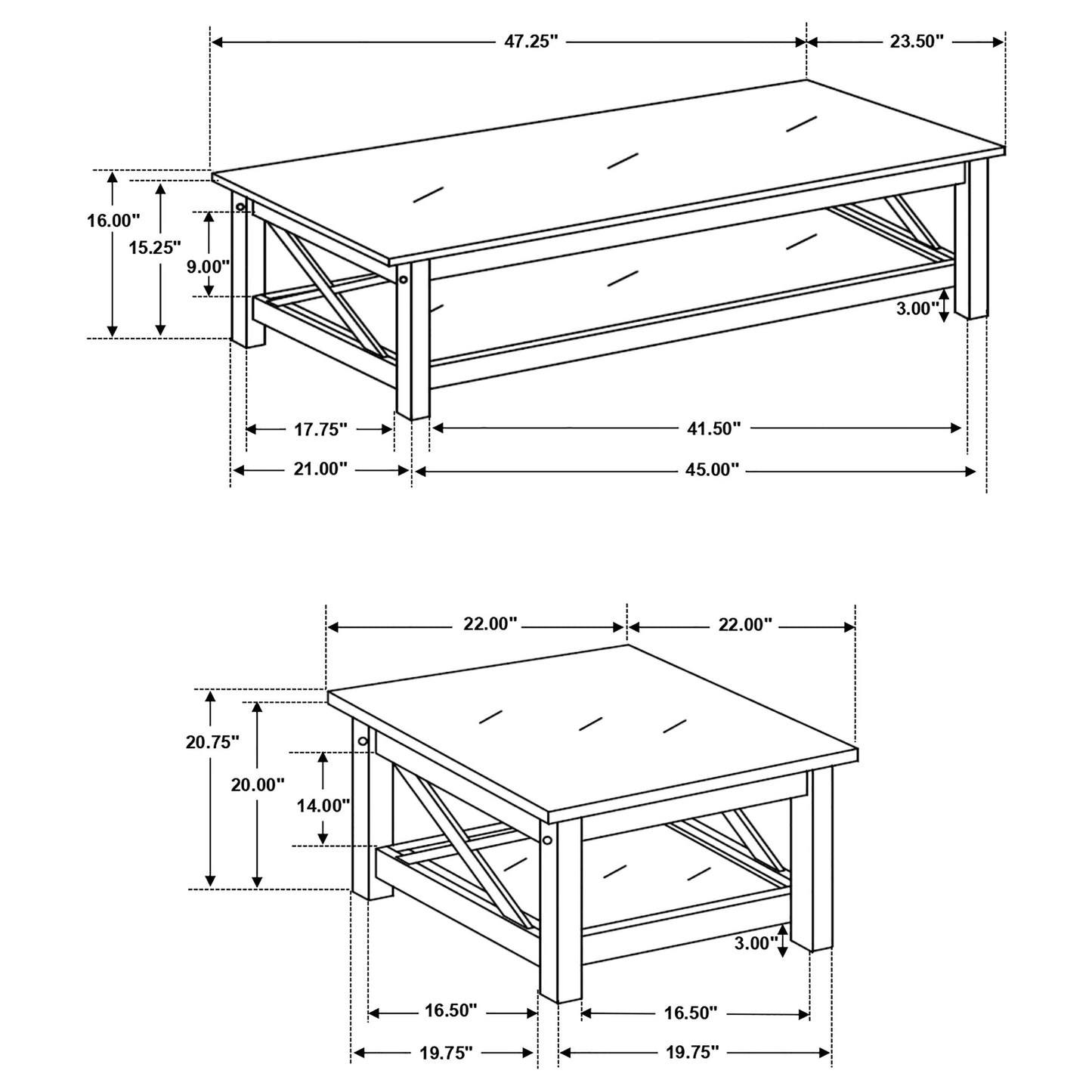 47.25"
23.50"
16.00"
15.25"
9.00"
3.00"
17.75"
41.50"
21.00"
45.00"

22.00"
22.00"
20.75"
20.00"
14.00"
3.00"
16.50"
16.50"
19.75"
19.75"